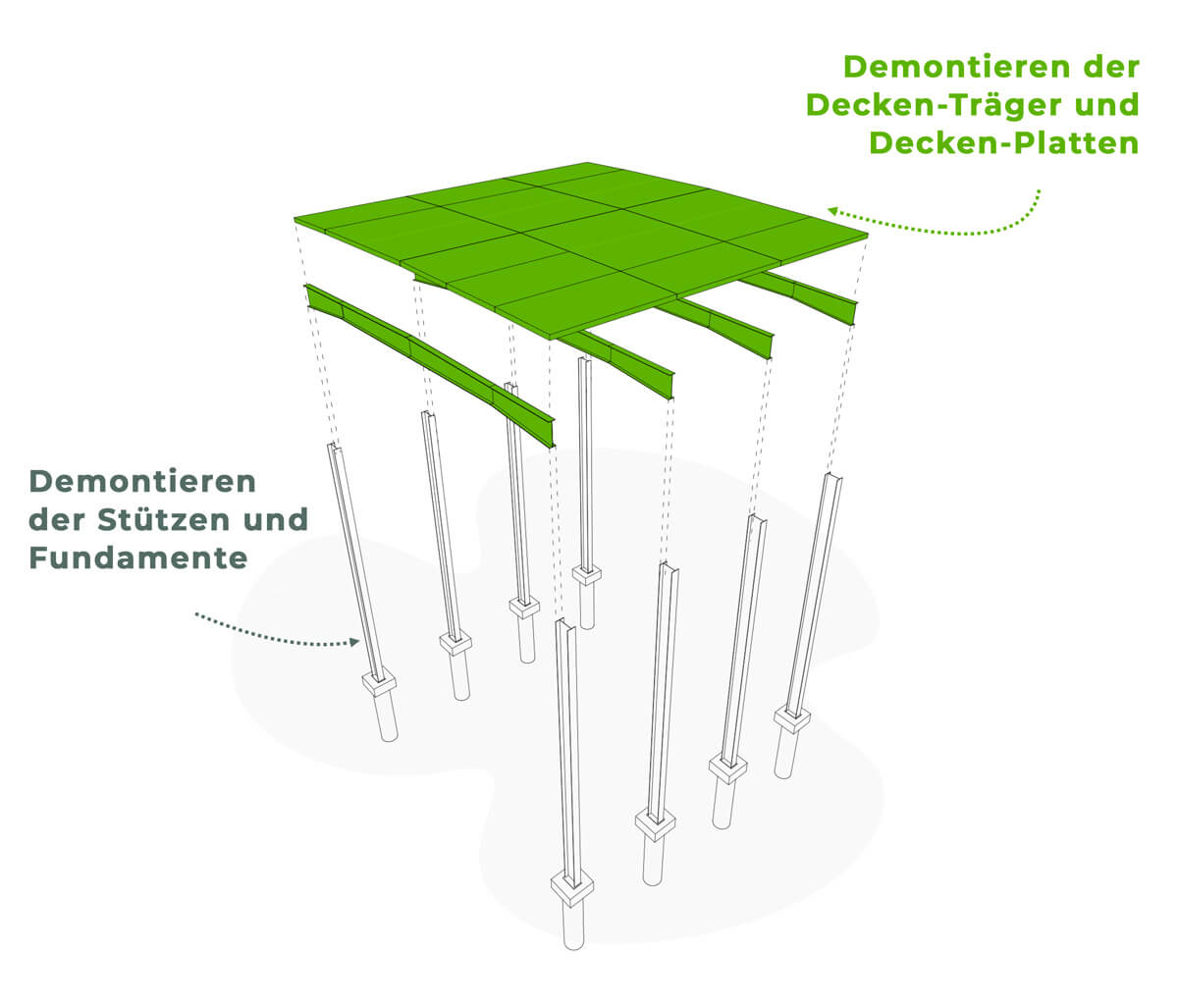 Demontieren der Decken-Träger und Decken-Platten

Demontieren der Stützen und Fundamente